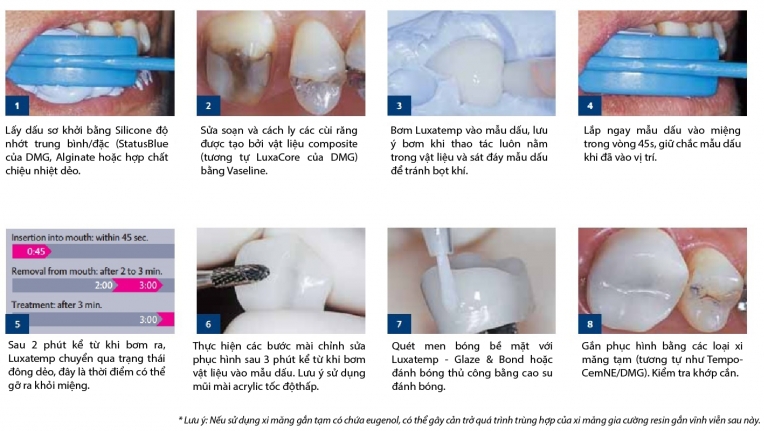 1

Lấy dấu sơ khởi bằng Silicone độ nhớt trung bình/đặc (StatusBlue của DMG, Alginate hoặc hợp chất chiệu nhiệt dẻo.

2

Sửa soạn và cách ly các cùi răng được tạo bởi vật liệu composite (tương tự LuxaCore của DMG) bằng Vaseline.

3

Bơm Luxatemp vào mẫu dấu, lưu ý bơm khi thao tác luôn nằm trong vật liệu và sát đáy mẫu dấu để tránh bọt khí.

4

Lắp ngay mẫu dấu vào miệng trong vòng 45s, giữ chắc mẫu dấu khi đã vào vị trí.

Insertion into mouth: within 45 sec.
0:45
Removal from mouth: after 2 to 3 min.
2:00 3:00
Treatment: after 3 min.
3:00

5

Sau 2 phút kể từ khi bơm ra, Luxatemp chuyển qua trạng thái đông dẻo, đây là thời điểm có thể gỡ ra khỏi miệng.

6

Thực hiện các bước mài chỉnh sửa phục hình sau 3 phút kể từ khi bơm vật liệu vào mẫu dấu. Lưu ý sử dụng mũi mài acrylic tốc độthấp.

7

Quét men bóng bề mặt với Luxatemp - Glaze & Bond hoặc đánh bóng thủ công bằng cao su đánh bóng.

8

Gắn phục hình bằng các loại xi măng tạm (tương tự như Tempo-CemNE/DMG). Kiểm tra khớp cắn.

* Lưu ý: Nếu sử dụng xi măng gắn tạm có chứa eugenol, có thể gây cản trở quá trình trùng hợp của xi măng gia cường resin gắn vĩnh viễn sau này.